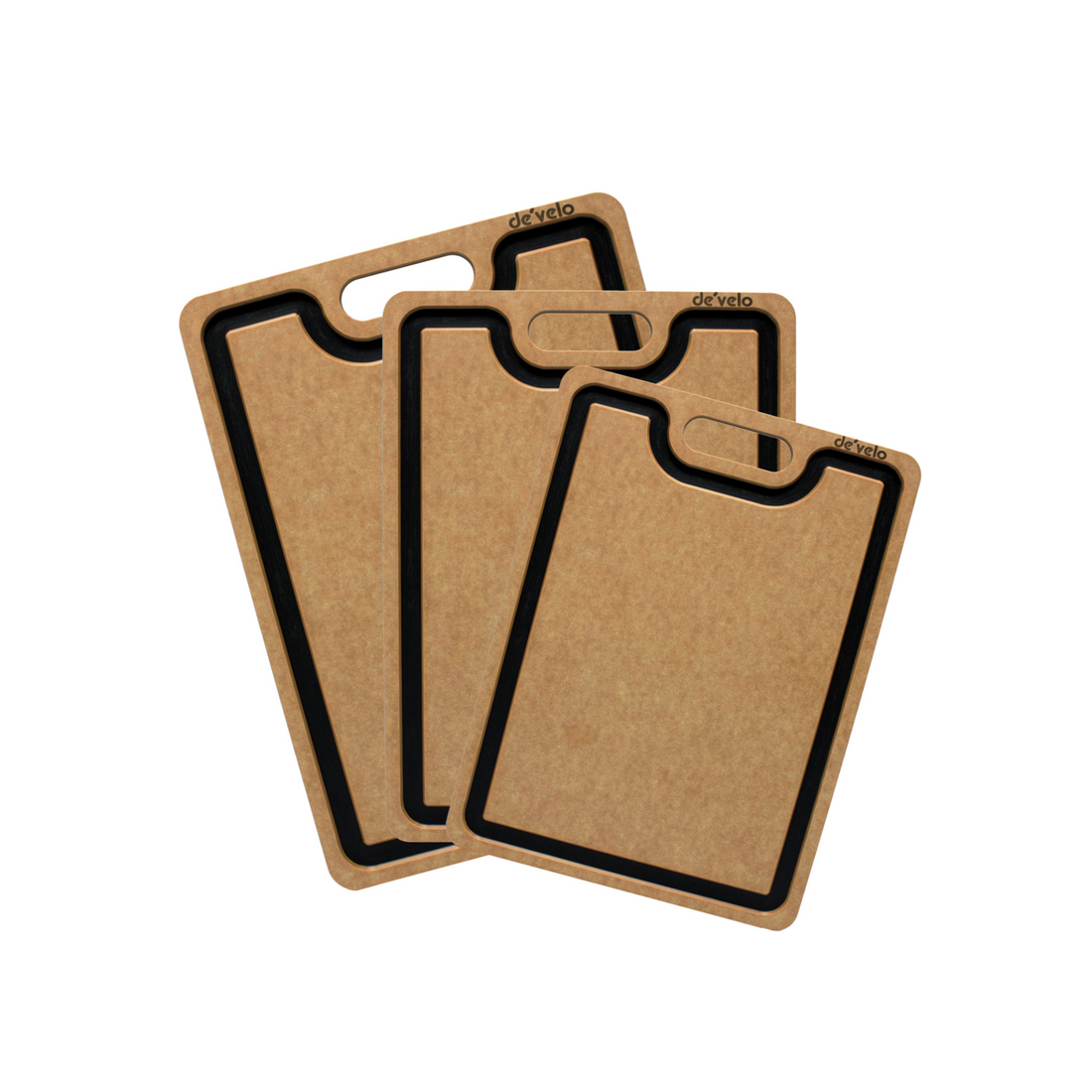 de'velo

de'velo

de'velo