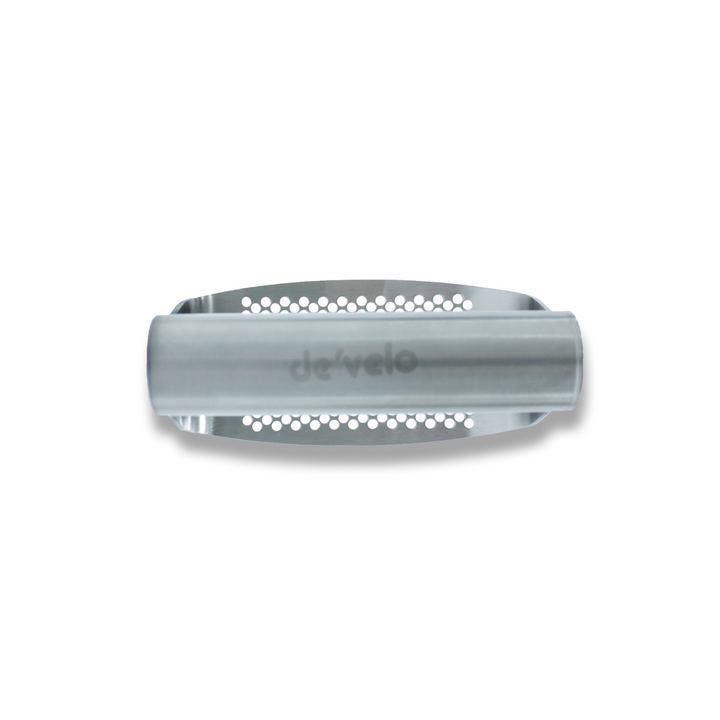 de'velo