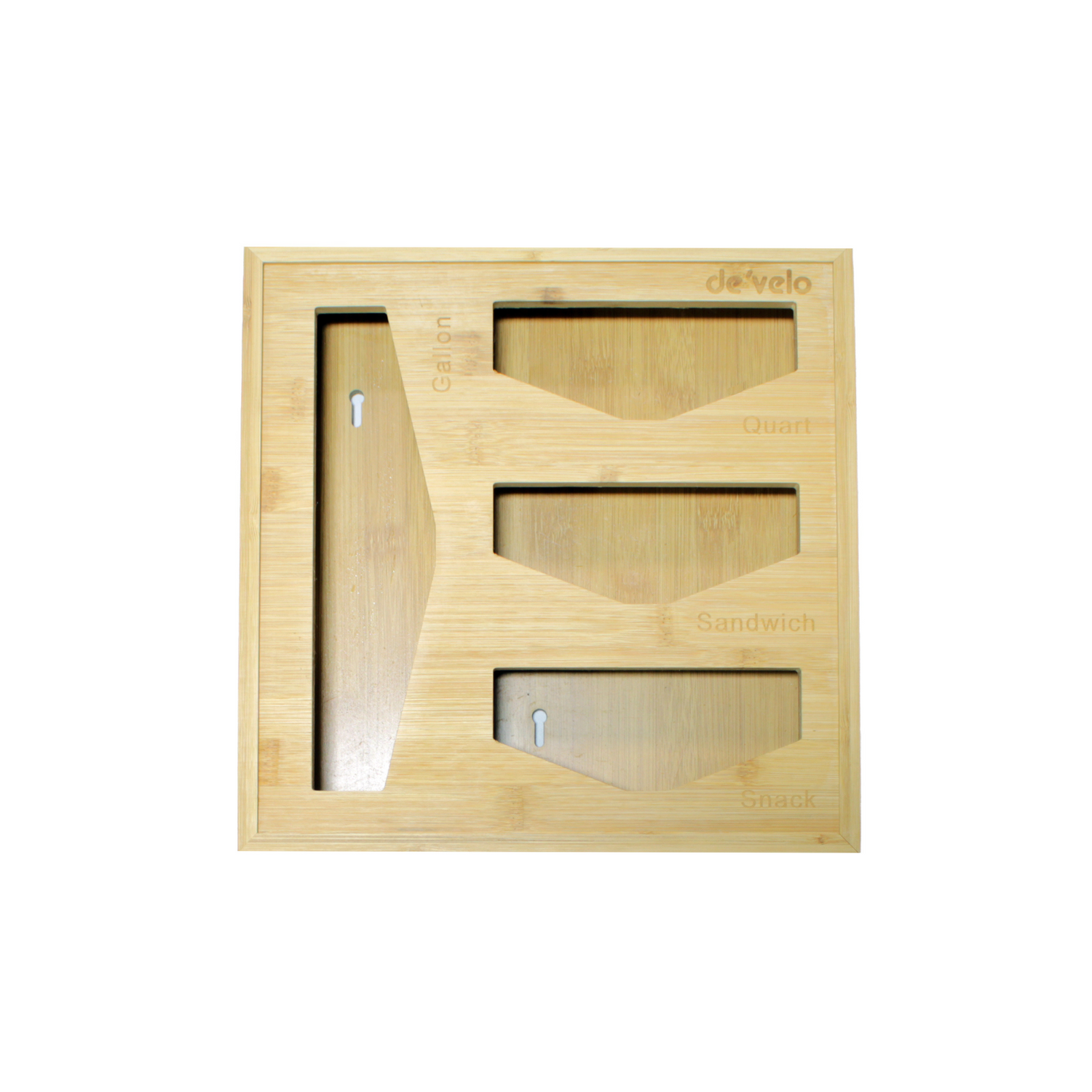 de'velo

Gallon

Quart

Sandwich

Snack