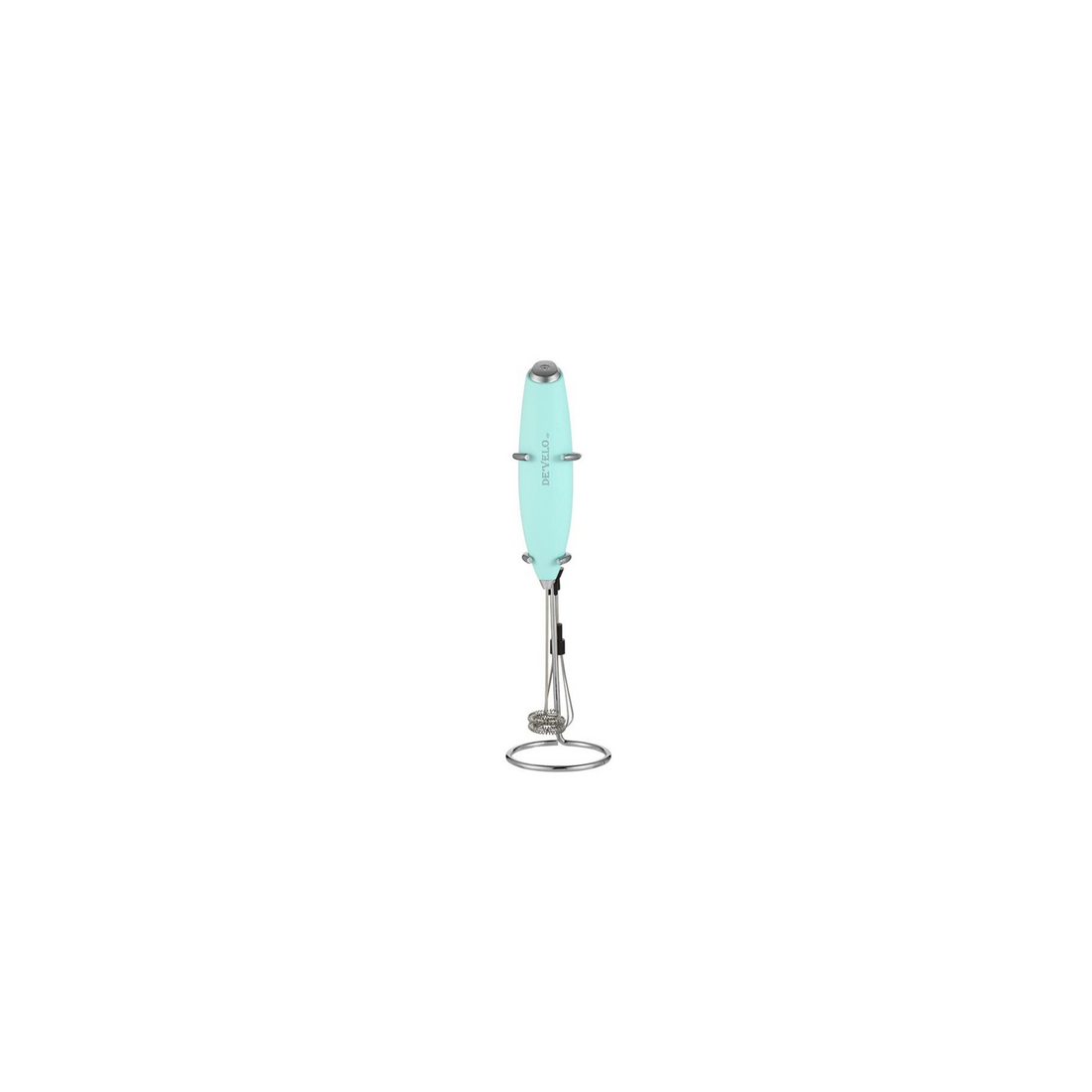 DE'VELO