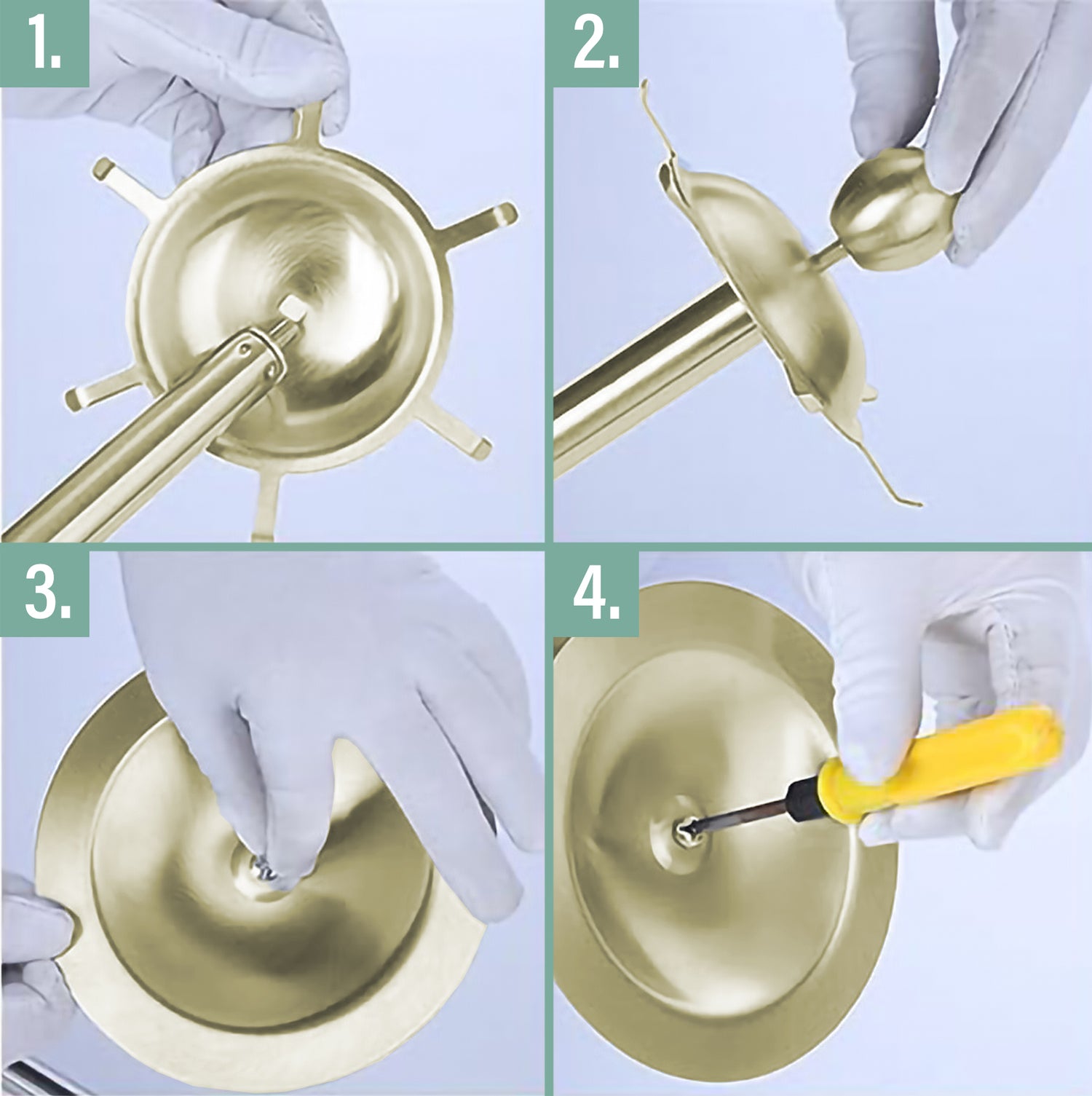 1.

2.

3.

4.